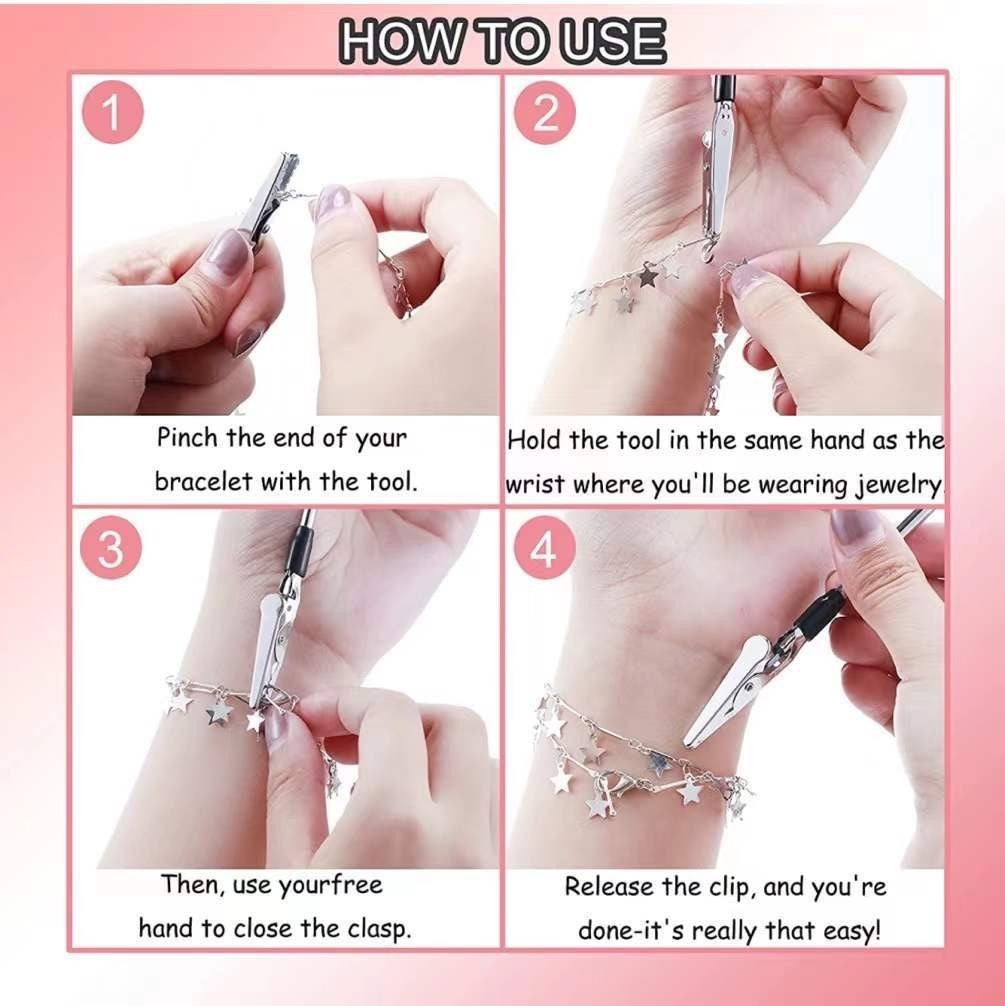 HOW TO USE

1

Pinch the end of your bracelet with the tool.

2

Hold the tool in the same hand as the wrist where you'll be wearing jewelry.

3

Then, use yourfree hand to close the clasp.

4

Release the clip, and you're done-it's really that easy!