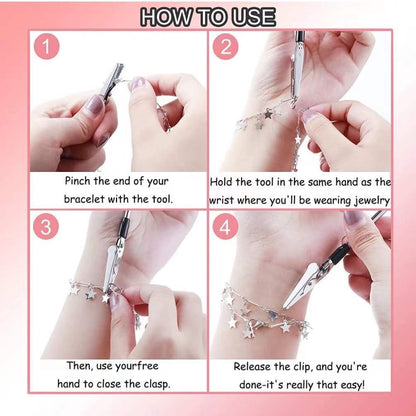 HOW TO USE

1

Pinch the end of your bracelet with the tool.

2

Hold the tool in the same hand as the wrist where you'll be wearing jewelry

3

Then, use yourfree hand to close the clasp.

4

Release the clip, and you're done-it's really that easy!